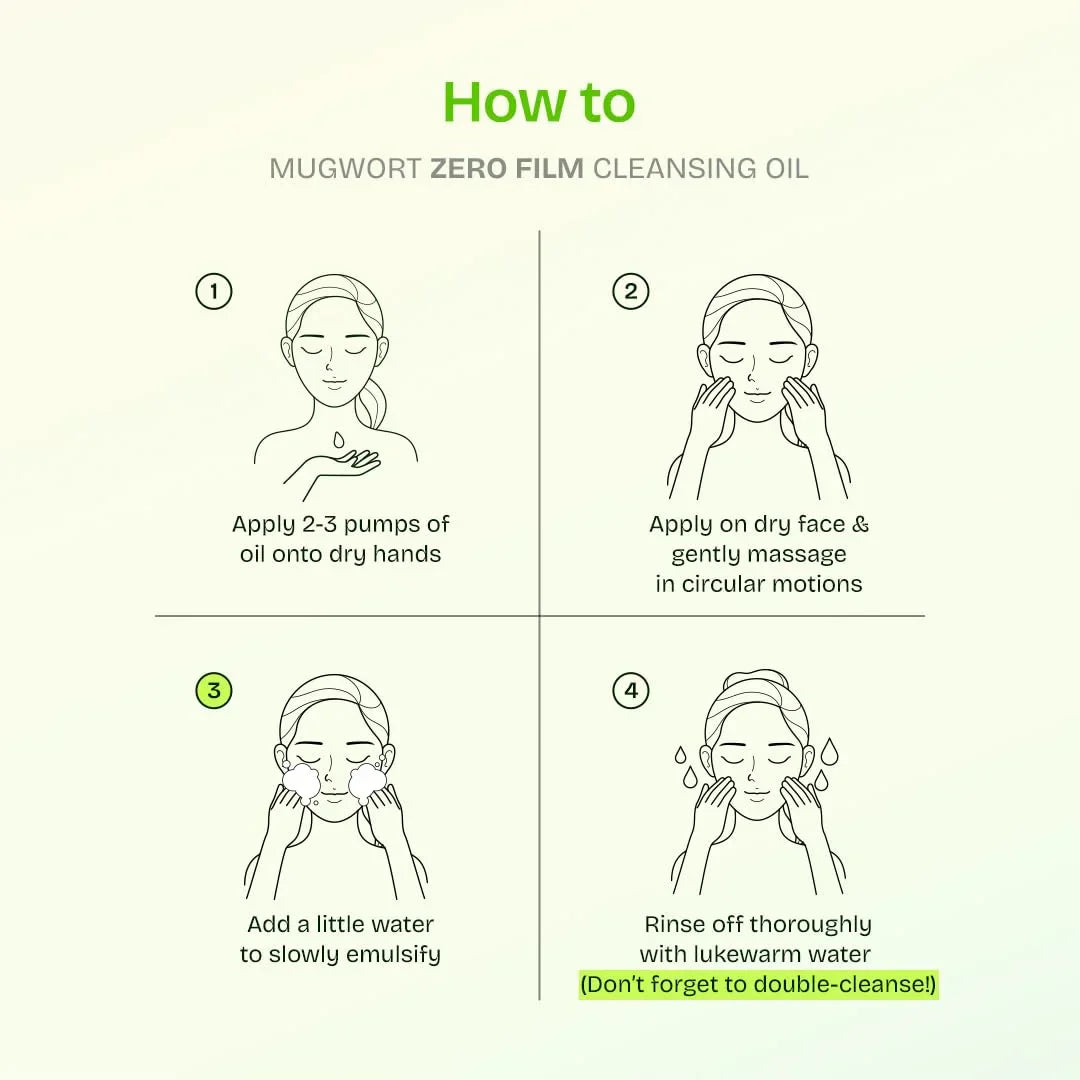 How to

MUGWORT ZERO FILM CLEANSING OIL

1

Apply 2-3 pumps of oil onto dry hands

2

Apply on dry face & gently massage in circular motions

3

Add a little water to slowly emulsify

4

Rinse off thoroughly with lukewarm water (Don't forget to double-cleanse!)