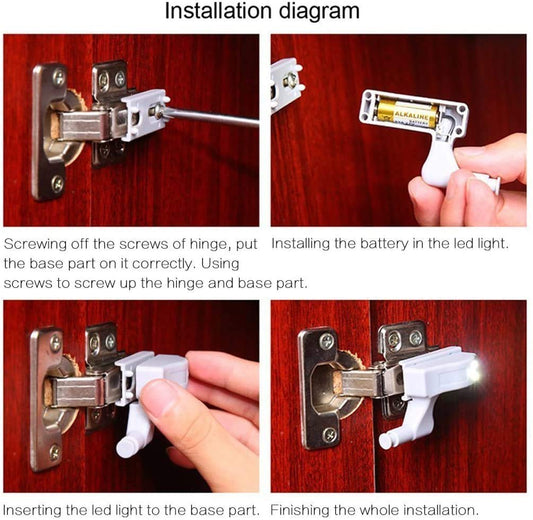 Installation diagram

ALKALINE

Screwing off the screws of hinge, put the base part on it correctly. Using screws to screw up the hinge and base part.

Installing the battery in the led light.

Inserting the led light to the base part.

Finishing the whole installation.